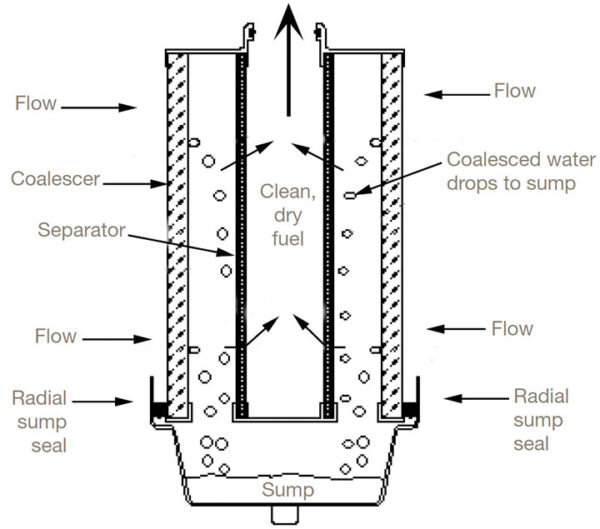 Flow

Flow

Coalescer

Coalesced water drops to sump

Clean, dry fuel

Separator

Flow

Flow

Radial sump seal

Radial sump seal

Sump